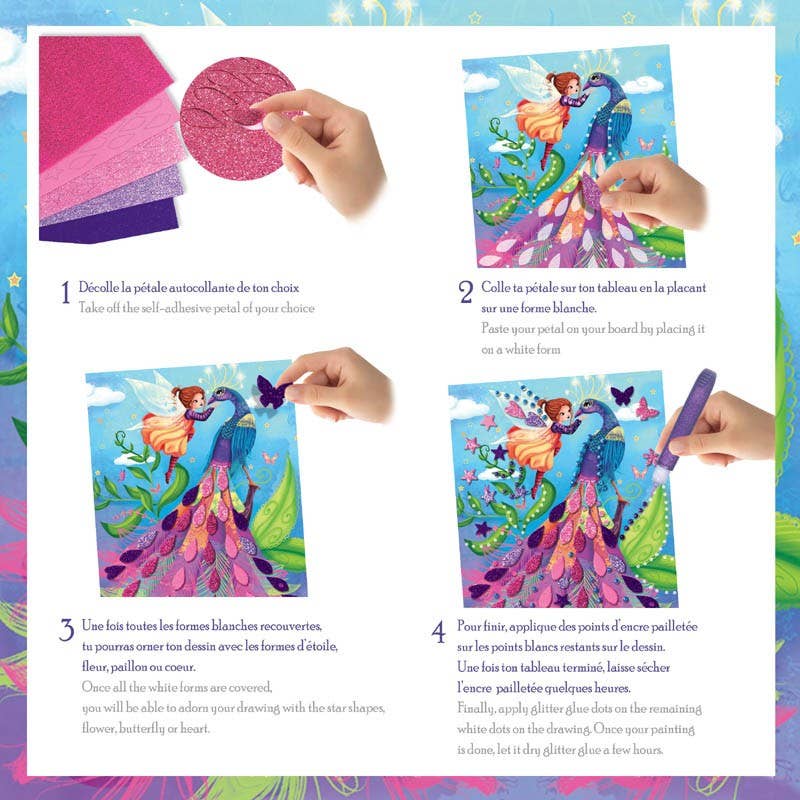 1 Décolle la pétale autocollante de ton choix
Take off the self-adhesive petal of your choice

2 Colle ta pétale sur ton tableau en la placant sur une forme blanche.
Paste your petal on your board by placing it on a white form

3 Une fois toutes les formes blanches recouvertes, tu pourras orner ton dessin avec les formes d'étoile, fleur, paillon ou coeur.
Once all the white forms are covered, you will be able to adorn your drawing with the star shapes, flower, butterfly or heart.

4 Pour finir, applique des points d'encre pailletée sur les points blancs restants sur le dessin. Une fois ton tableau terminé, laisse sécher l'encre pailletée quelques heures.
Finally, apply glitter glue dots on the remaining white dots on the drawing. Once your painting is done, let it dry glitter glue a few hours.